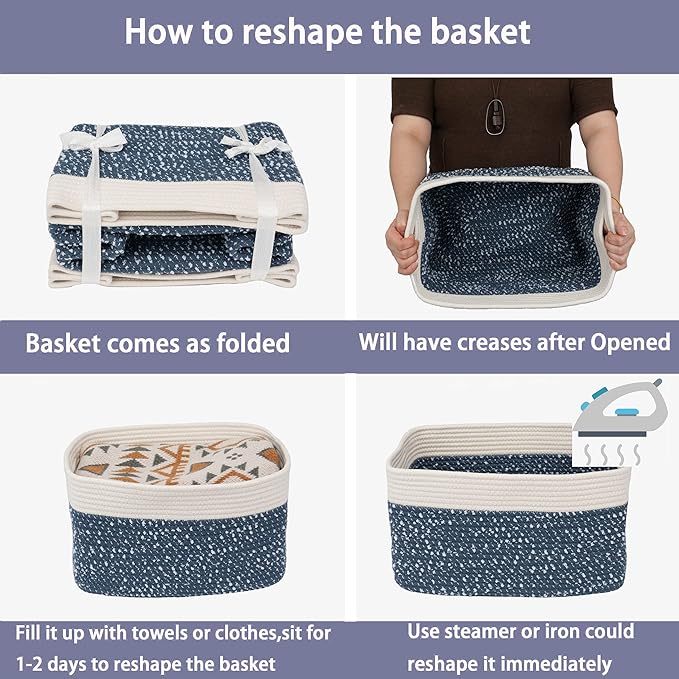 How to reshape the basket

Basket comes as folded

Will have creases after Opened

Fill it up with towels or clothes,sit for 1-2 days to reshape the basket

Use steamer or iron could reshape it immediately