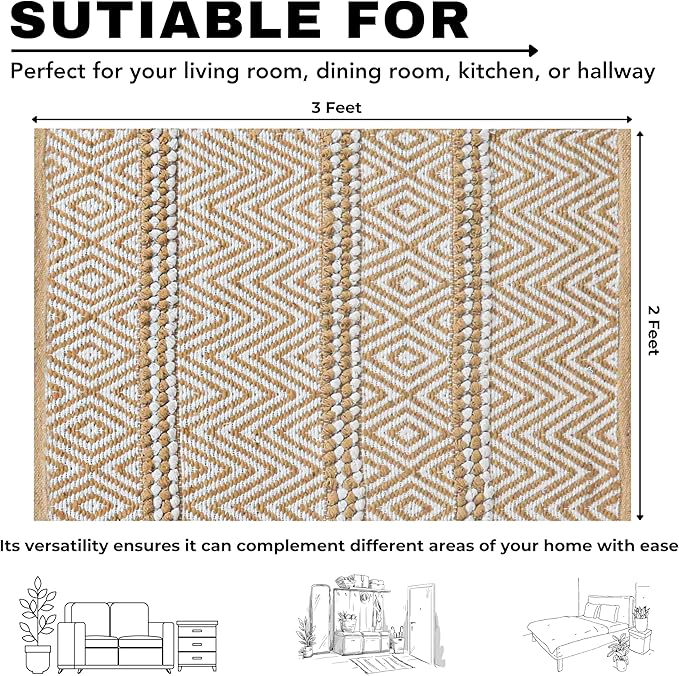 SUTIABLE FOR

Perfect for your living room, dining room, kitchen, or hallway

3 Feet

2 Feet

Its versatility ensures it can complement different areas of your home with ease