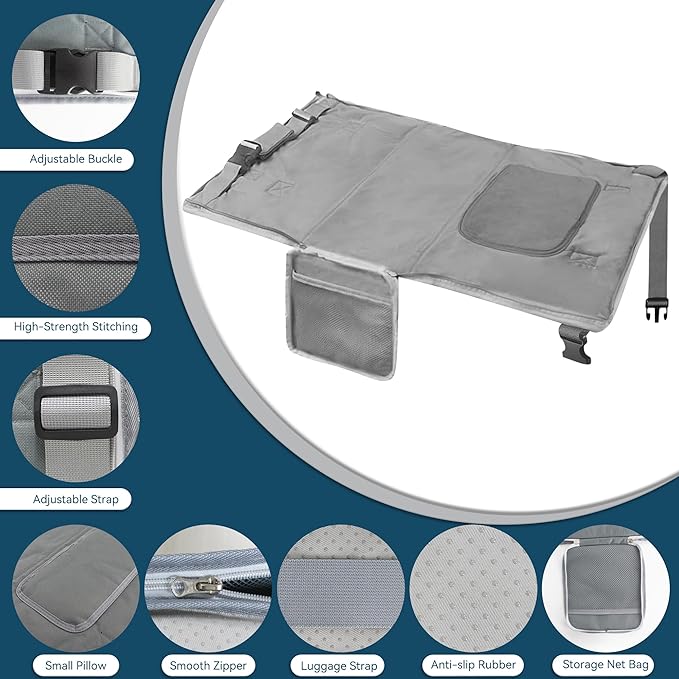 Adjustable Buckle

High-Strength Stitching

Adjustable Strap

Small Pillow

Smooth Zipper

Luggage Strap

Anti-slip Rubber

Storage Net Bag