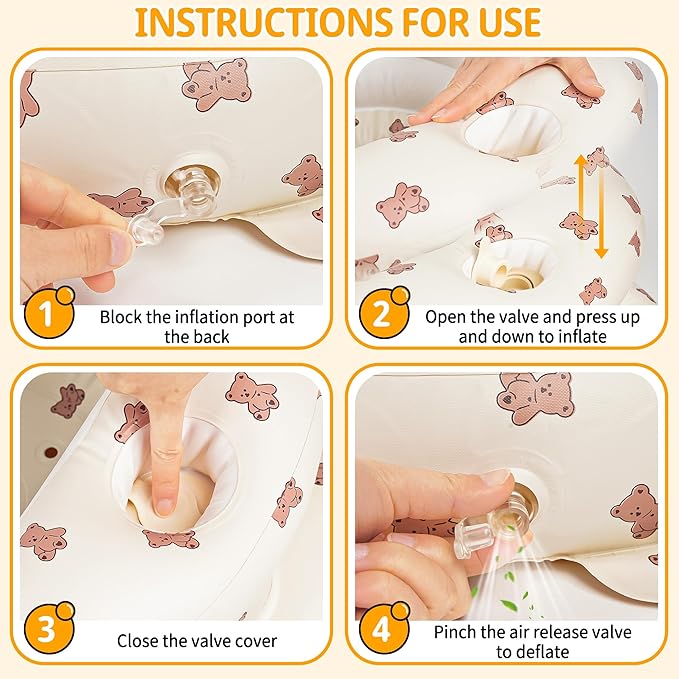 INSTRUCTIONS FOR USE

1 Block the inflation port at the back

2 Open the valve and press up and down to inflate

3 Close the valve cover

4 Pinch the air release valve to deflate