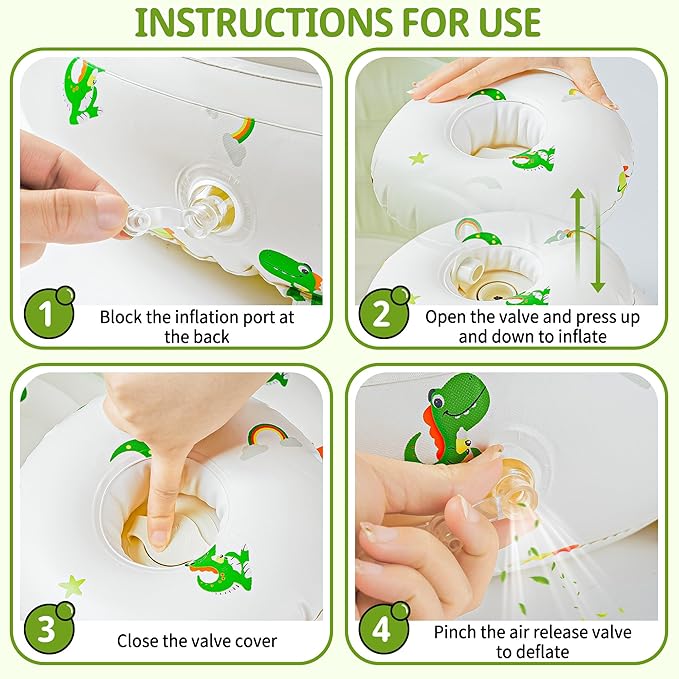 INSTRUCTIONS FOR USE

1 Block the inflation port at the back

2 Open the valve and press up and down to inflate

3 Close the valve cover

4 Pinch the air release valve to deflate