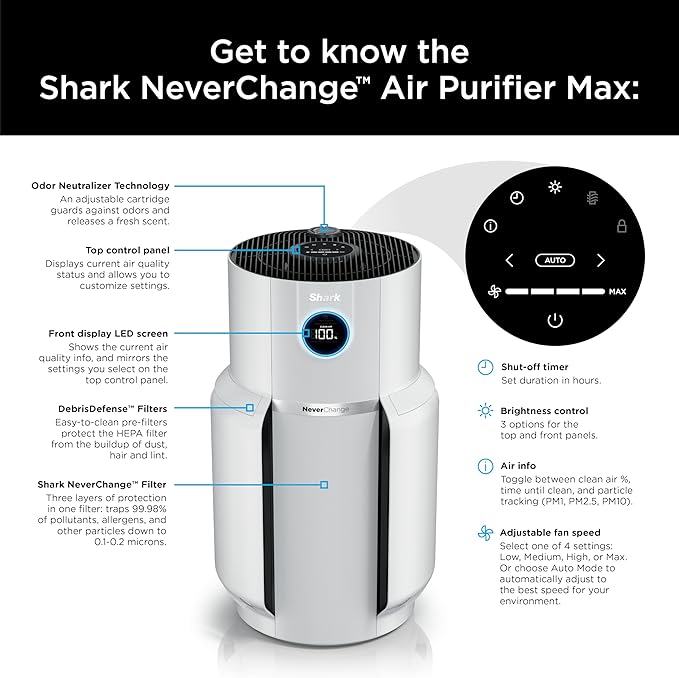 Get to know the Shark NeverChange™ Air Purifier Max:

Odor Neutralizer Technology
An adjustable cartridge guards against odors and releases a fresh scent.

Top control panel
Displays current air quality status and allows you to customize settings.

Front display LED screen
Shows the current air quality info, and mirrors the settings you select on the top control panel.

DebrisDefense™ Filters
Easy-to-clean pre-filters protect the HEPA filter from the buildup of dust, hair and lint.

Shark NeverChange™ Filter
Three layers of protection in one filter: traps 99.98% of pollutants, allergens, and other particles down to 0.1-0.2 microns.

Shark

100%

NeverChange

AUTO

MAX

Shut-off timer
Set duration in hours.

Brightness control
3 options for the top and front panels.

Air info
Toggle between clean air %, time until clean, and particle tracking (PM1, PM2.5, PM10).

Adjustable fan speed
Select one of 4 settings: Low, Medium, High, or Max. Or choose Auto Mode to automatically adjust to the best speed for your environment.