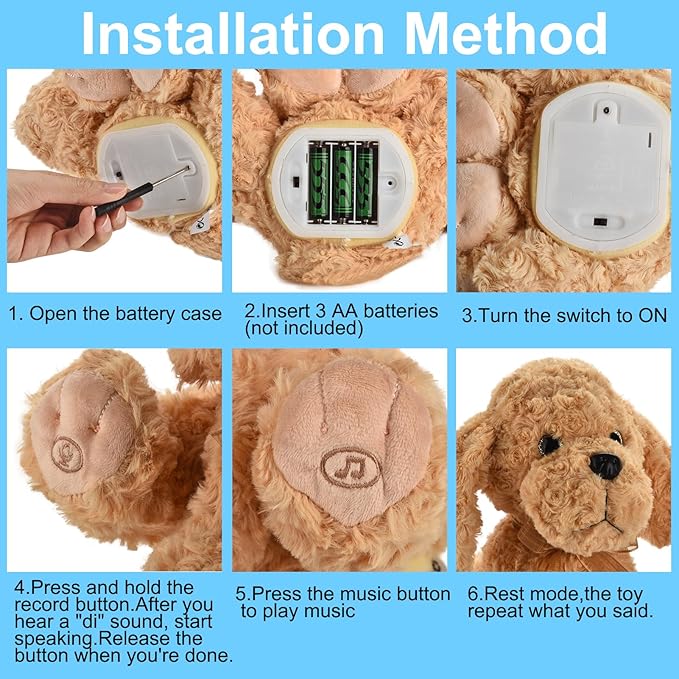 Installation Method

1. Open the battery case

2.Insert 3 AA batteries (not included)

3.Turn the switch to ON

4.Press and hold the record button.After you hear a "di" sound, start speaking.Release the button when you're done.

5.Press the music button to play music

6.Rest mode,the toy repeat what you said.