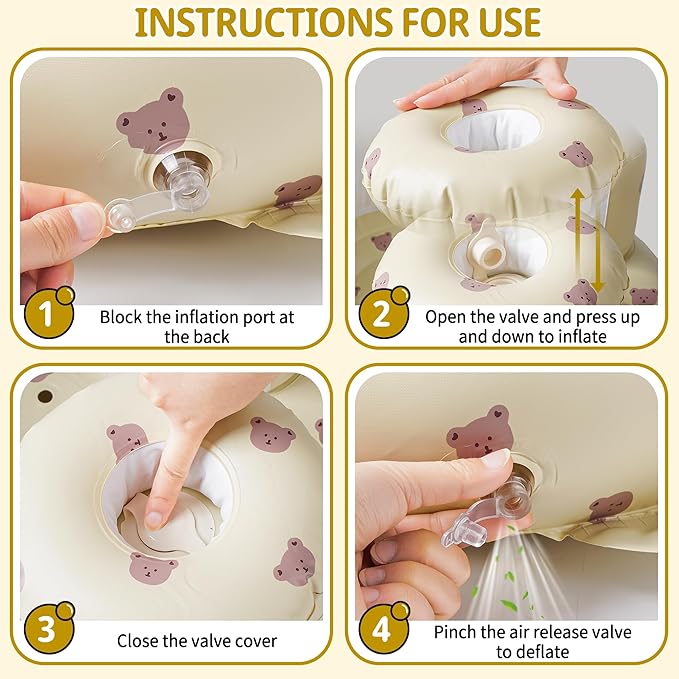 INSTRUCTIONS FOR USE

1 Block the inflation port at the back

2 Open the valve and press up and down to inflate

3 Close the valve cover

4 Pinch the air release valve to deflate