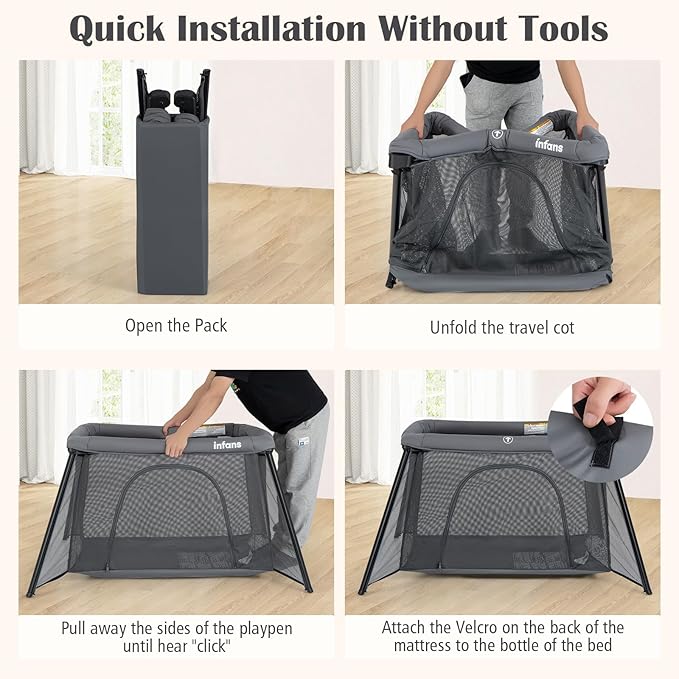 Quick Installation Without Tools

infans

Open the Pack

Unfold the travel cot

infans

Pull away the sides of the playpen until hear "click"

Attach the Velcro on the back of the mattress to the bottle of the bed