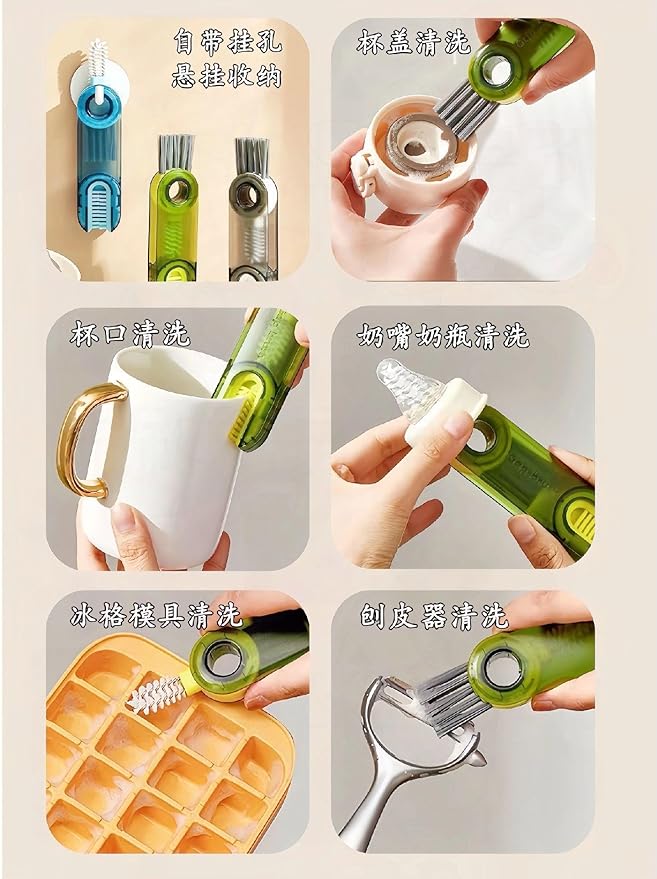 自带挂孔
悬挂收纳

杯盖清洗

杯口清洗

奶嘴奶瓶清洗

冰格模具清洗

刨皮器清洗