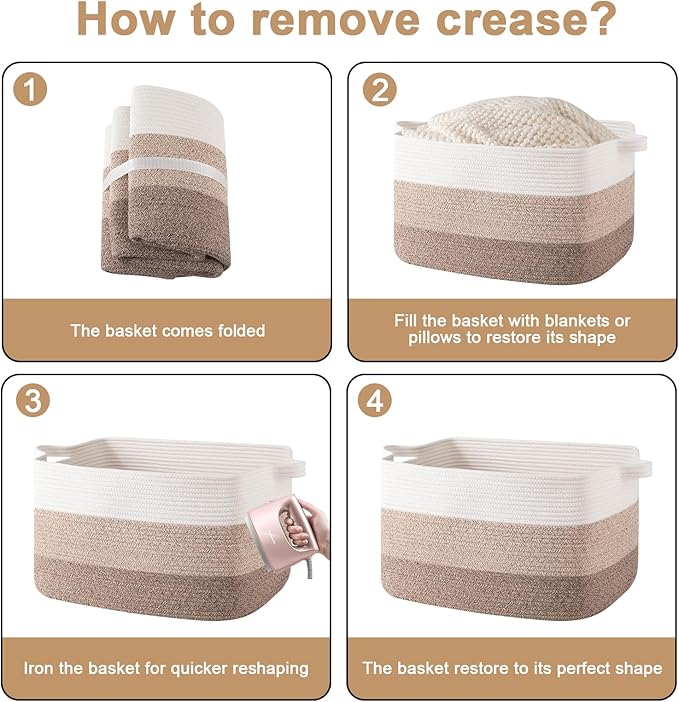 How to remove crease?

1

The basket comes folded

2

Fill the basket with blankets or pillows to restore its shape

3

Iron the basket for quicker reshaping

4

The basket restore to its perfect shape