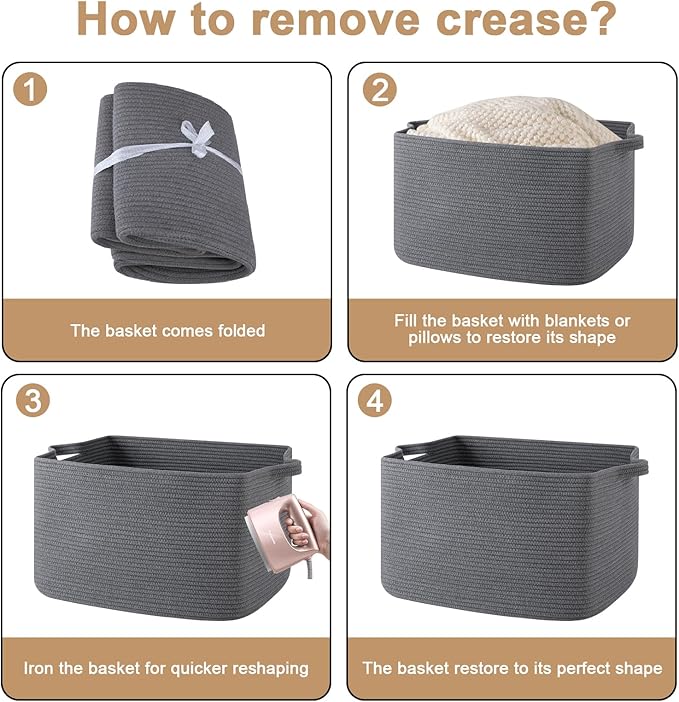 How to remove crease?

1

The basket comes folded

2

Fill the basket with blankets or pillows to restore its shape

3

Iron the basket for quicker reshaping

4

The basket restore to its perfect shape