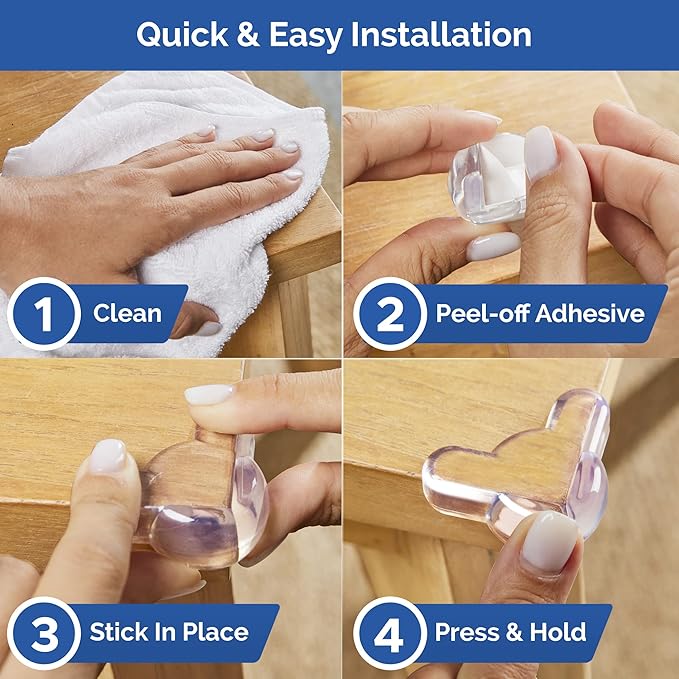 Quick & Easy Installation

1 Clean

2 Peel-off Adhesive

3 Stick In Place

4 Press & Hold