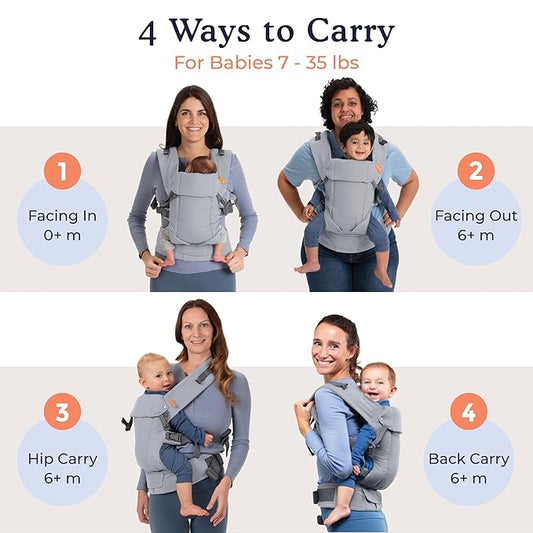 4 Ways to Carry
For Babies 7 - 35 lbs

1
Facing In
0+ m

2
Facing Out
6+ m

3
Hip Carry
6+ m

4
Back Carry
6+ m