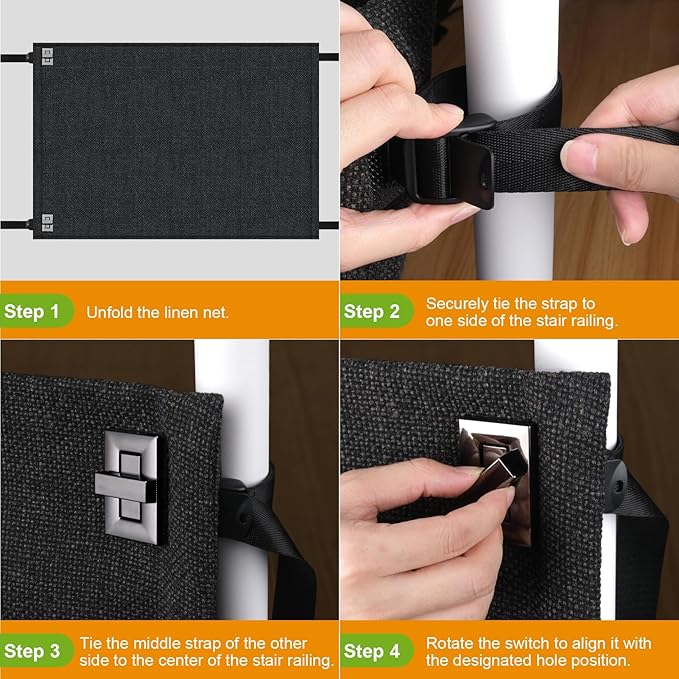 Step 1 Unfold the linen net.

Step 2 Securely tie the strap to one side of the stair railing.

Step 3 Tie the middle strap of the other side to the center of the stair railing.

Step 4 Rotate the switch to align it with the designated hole position.