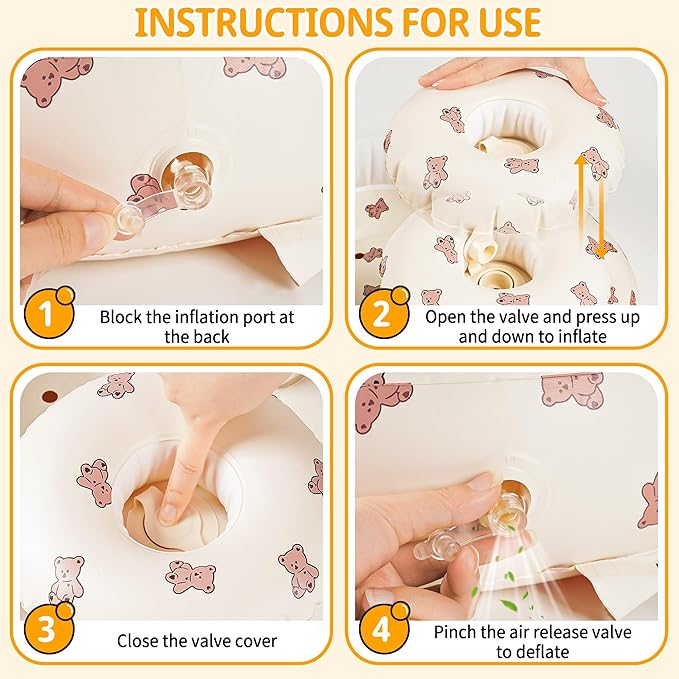 INSTRUCTIONS FOR USE

1 Block the inflation port at the back

2 Open the valve and press up and down to inflate

3 Close the valve cover

4 Pinch the air release valve to deflate