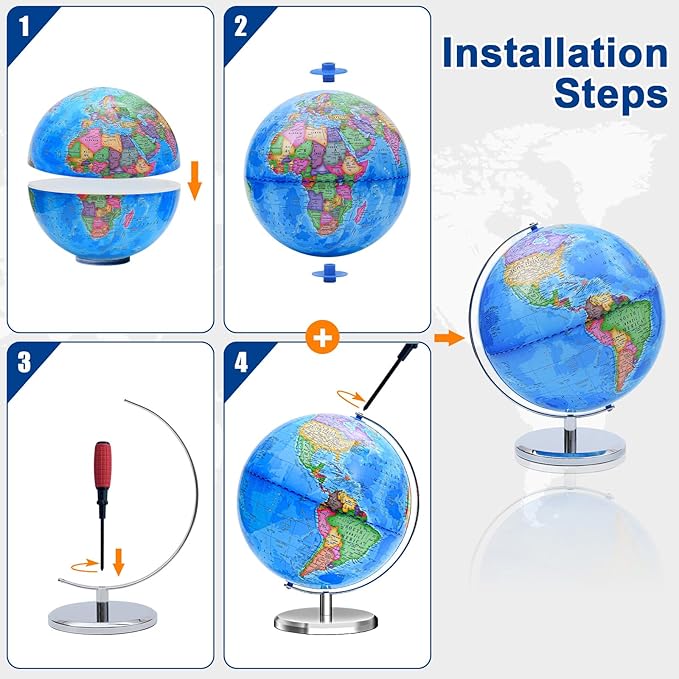 1

2

Installation Steps

3

4