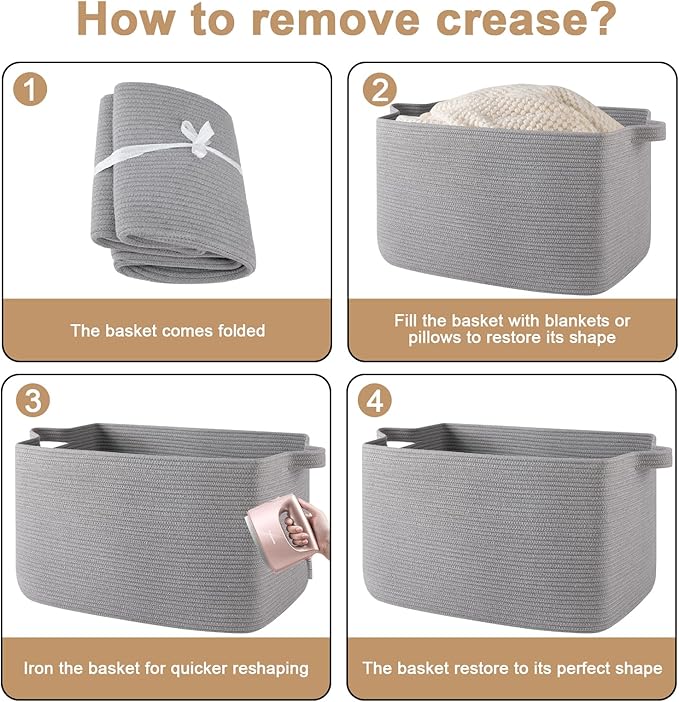 How to remove crease?

1

The basket comes folded

2

Fill the basket with blankets or pillows to restore its shape

3

Iron the basket for quicker reshaping

4

The basket restore to its perfect shape