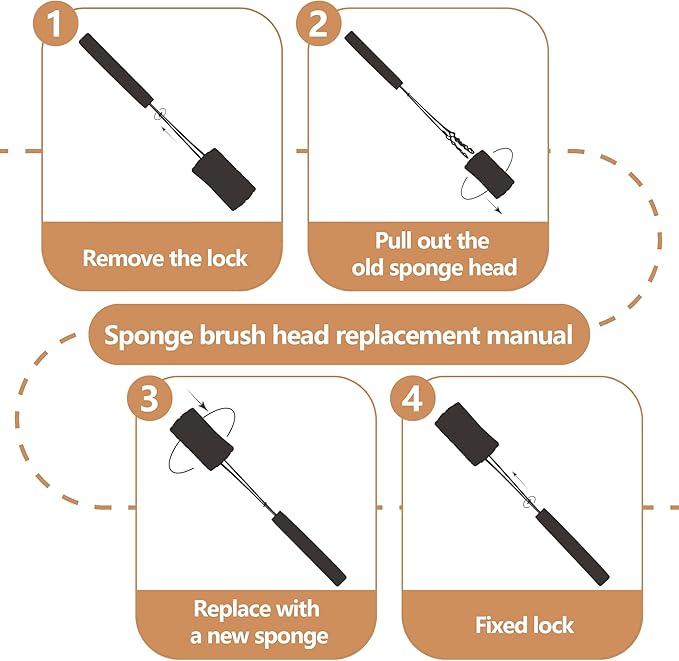 1

Remove the lock

2

Pull out the old sponge head

Sponge brush head replacement manual

3

Replace with a new sponge

4

Fixed lock