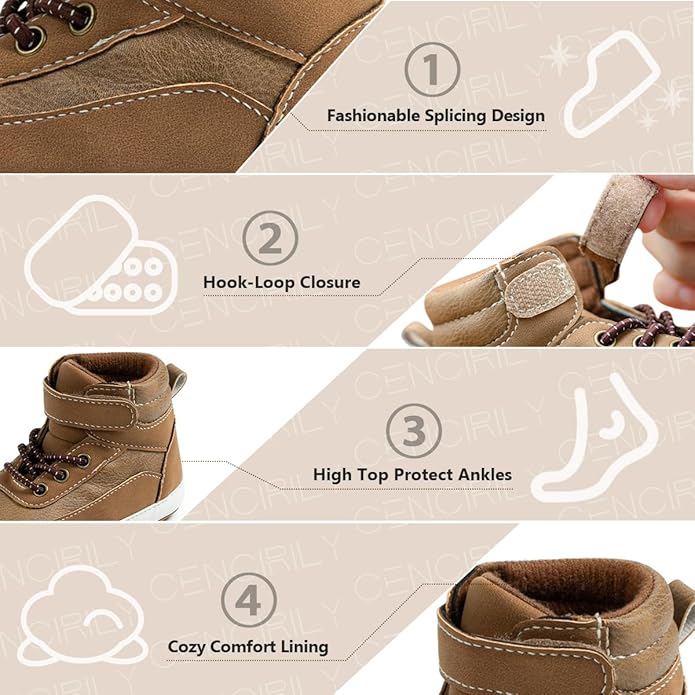 1
Fashionable Splicing Design

2
Hook-Loop Closure

3
High Top Protect Ankles

4
Cozy Comfort Lining

CENCIRILY