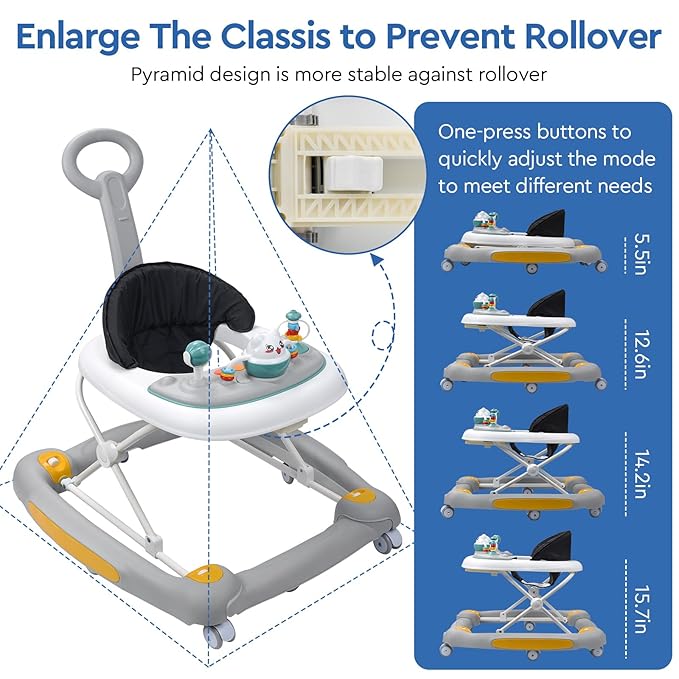 Enlarge The Classis to Prevent Rollover

Pyramid design is more stable against rollover

One-press buttons to quickly adjust the mode to meet different needs

5.5in

12.6in

14.2in

15.7in