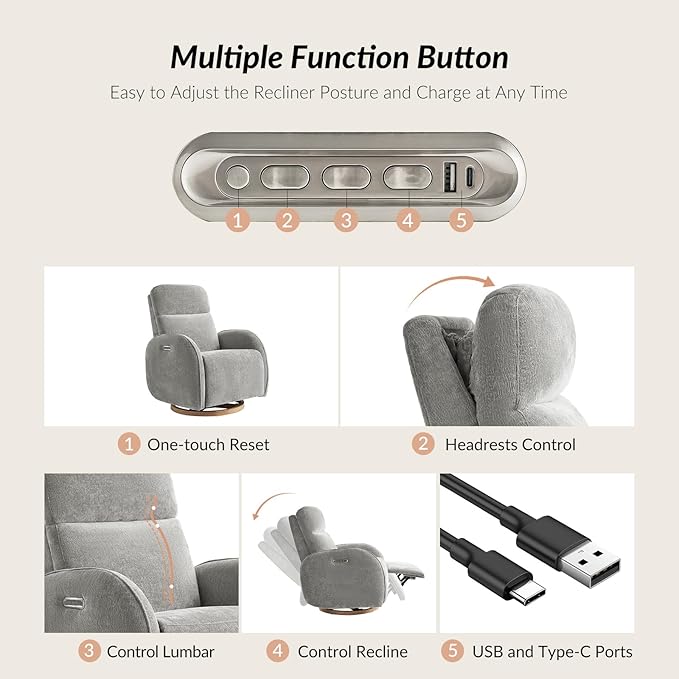 Multiple Function Button

Easy to Adjust the Recliner Posture and Charge at Any Time

1 2 3 4 5

1 One-touch Reset

2 Headrests Control

3 Control Lumbar

4 Control Recline

5 USB and Type-C Ports