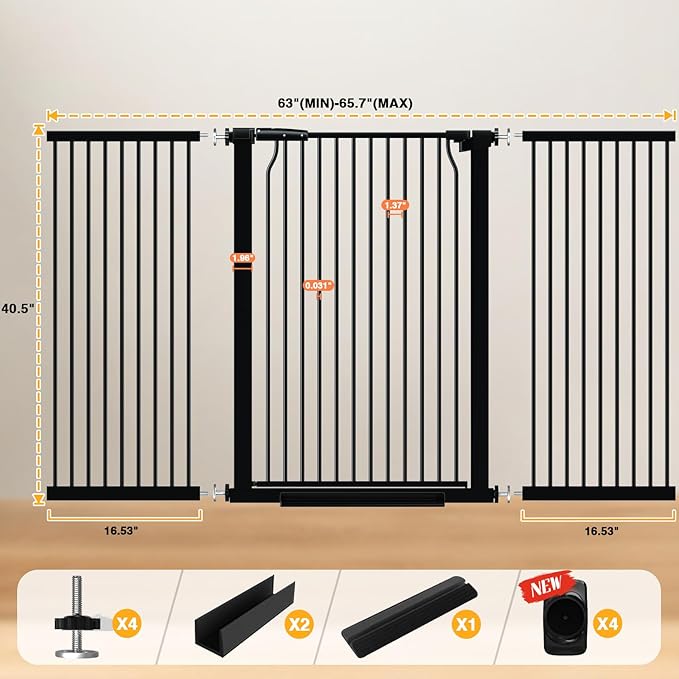 63"(MIN)-65.7"(MAX)

40.5"

1.37"

1.96"

0.031"

16.53"

16.53"

X4

X2

X1

NEW

X4