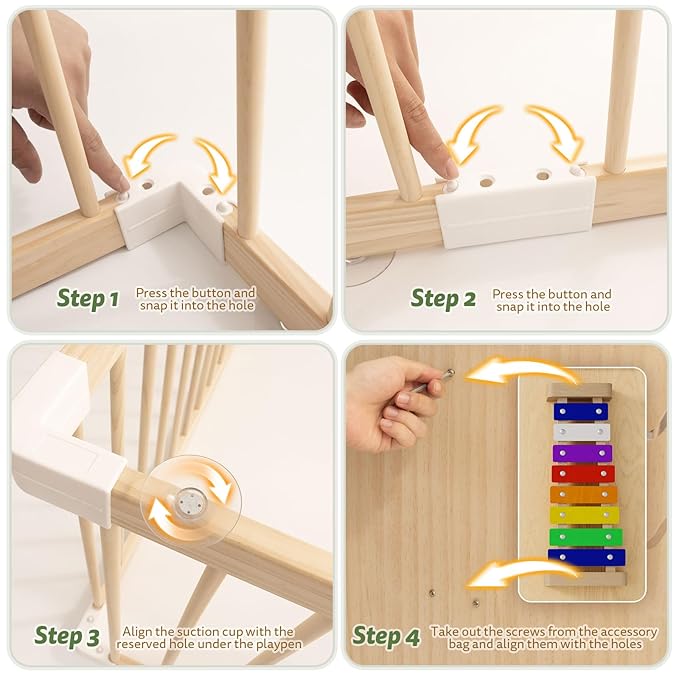 Step 1 Press the button and snap it into the hole

Step 2 Press the button and snap it into the hole

Step 3 Align the suction cup with the reserved hole under the playpen

Step 4 Take out the screws from the accessory bag and align them with the holes