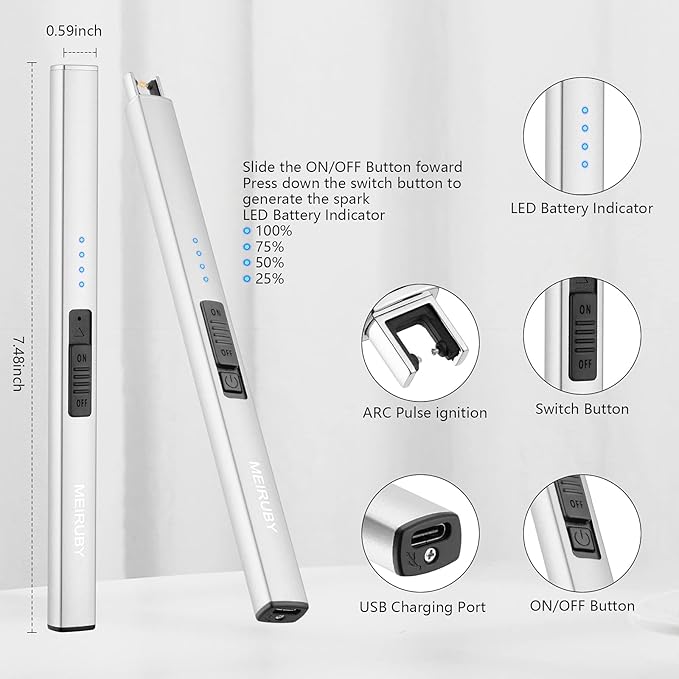 0.59inch

7.48inch

ON

OFF

MEIRUBY

ON

OFF

MEIRUBY

Slide the ON/OFF Button foward
Press down the switch button to generate the spark
LED Battery Indicator
100%
75%
50%
25%

LED Battery Indicator

ARC Pulse ignition

ON

OFF

Switch Button

USB Charging Port

OFF

ON/OFF Button