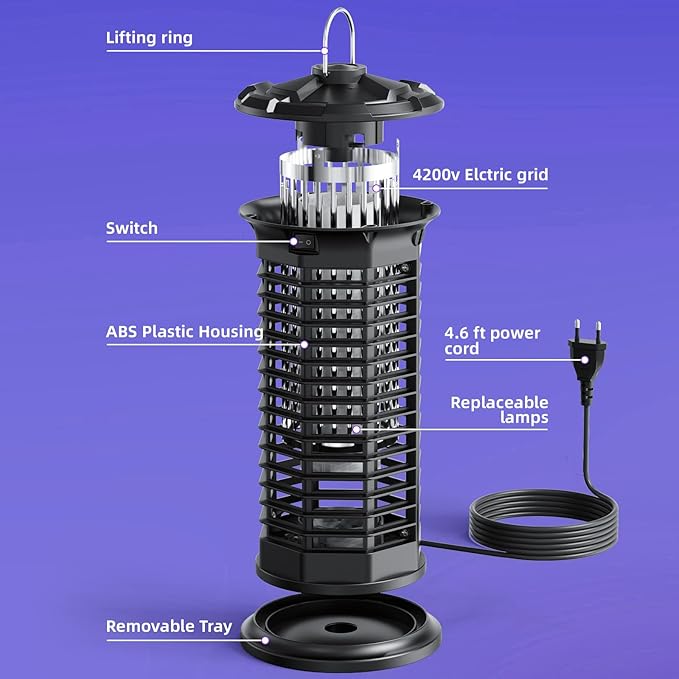 Lifting ring

4200v Elctric grid

Switch

ABS Plastic Housing

4.6 ft power cord

Replaceable lamps

Removable Tray