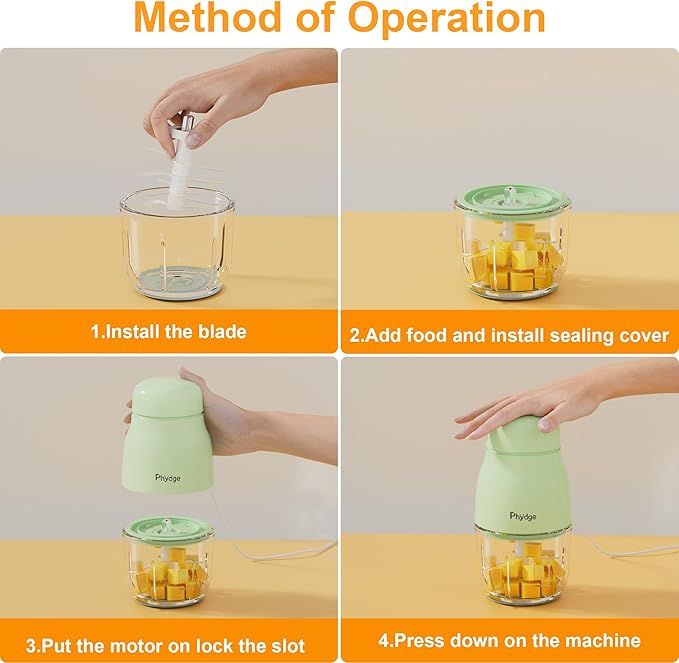 Method of Operation

1.Install the blade

2.Add food and install sealing cover

Phydge

3.Put the motor on lock the slot

Phydge

4.Press down on the machine