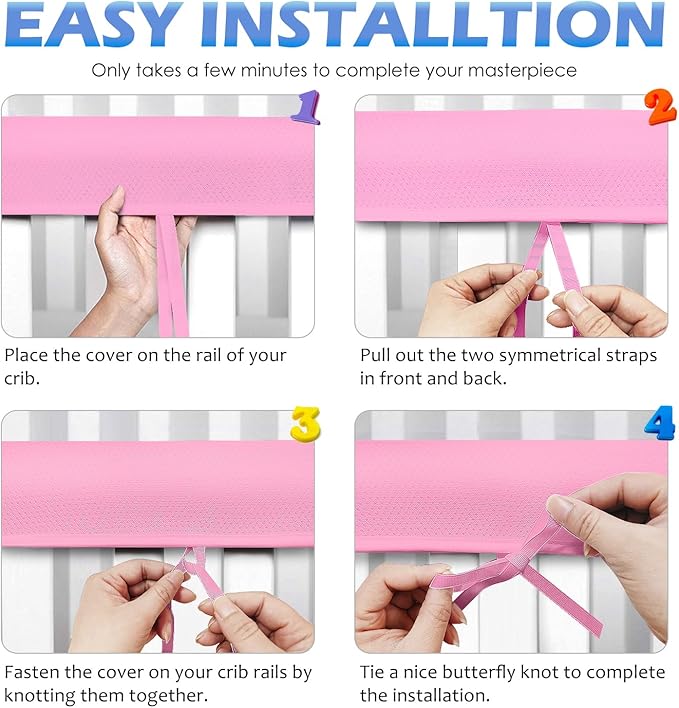 EASY INSTALLTION

Only takes a few minutes to complete your masterpiece

1

Place the cover on the rail of your crib.

2

Pull out the two symmetrical straps in front and back.

3

Fasten the cover on your crib rails by knotting them together.

4

Tie a nice butterfly knot to complete the installation.