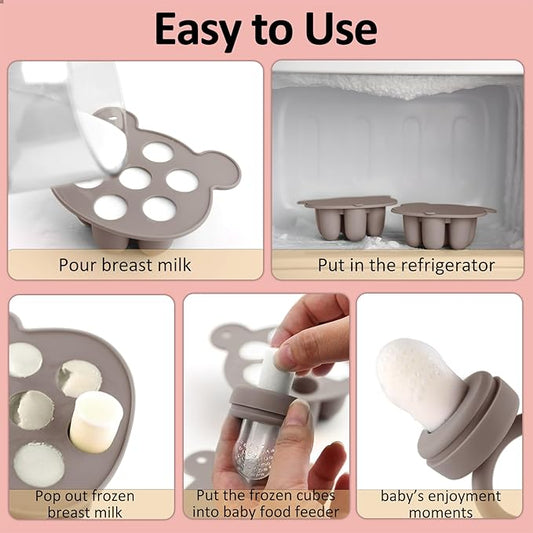 Easy to Use

Pour breast milk

Put in the refrigerator

Pop out frozen breast milk

Put the frozen cubes into baby food feeder

baby's enjoyment moments