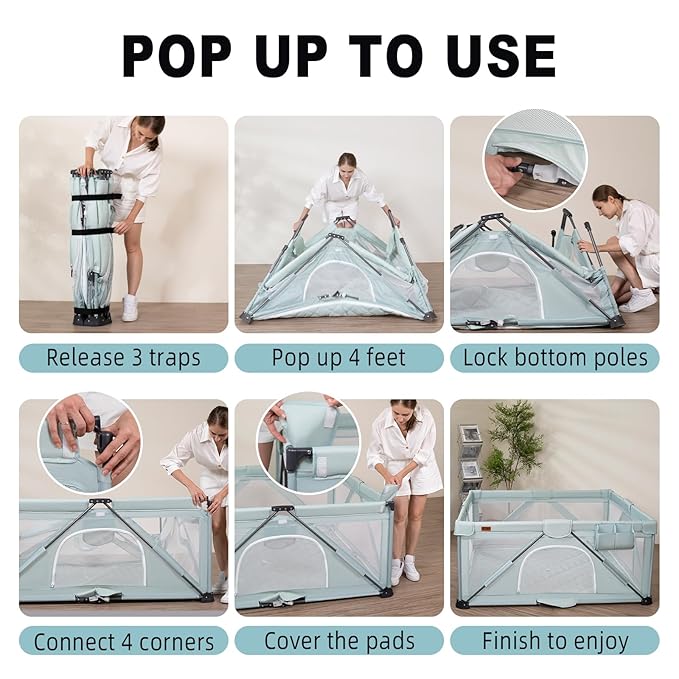 POP UP TO USE

Release 3 traps

Pop up 4 feet

Lock bottom poles

Connect 4 corners

Cover the pads

Finish to enjoy