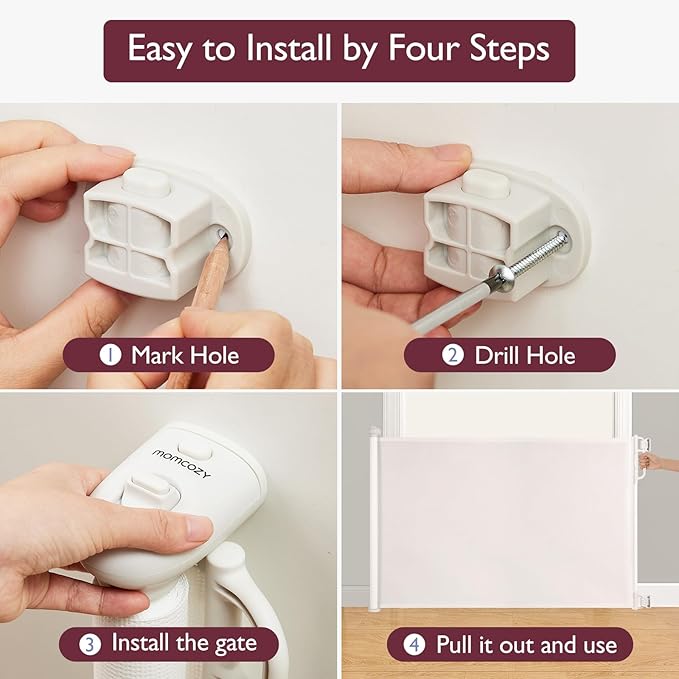 Easy to Install by Four Steps

1 Mark Hole

2 Drill Hole

momcozy

3 Install the gate

4 Pull it out and use