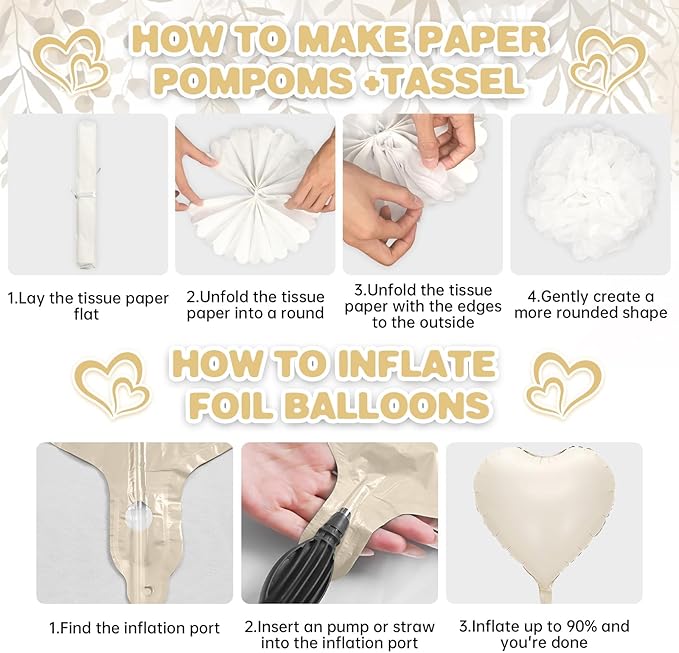 HOW TO MAKE PAPER POMPOMS +TASSEL

1.Lay the tissue paper flat

2.Unfold the tissue paper into a round

3.Unfold the tissue paper with the edges to the outside

4.Gently create a more rounded shape

HOW TO INFLATE FOIL BALLOONS

1.Find the inflation port

2.Insert an pump or straw into the inflation port

3.Inflate up to 90% and you're done