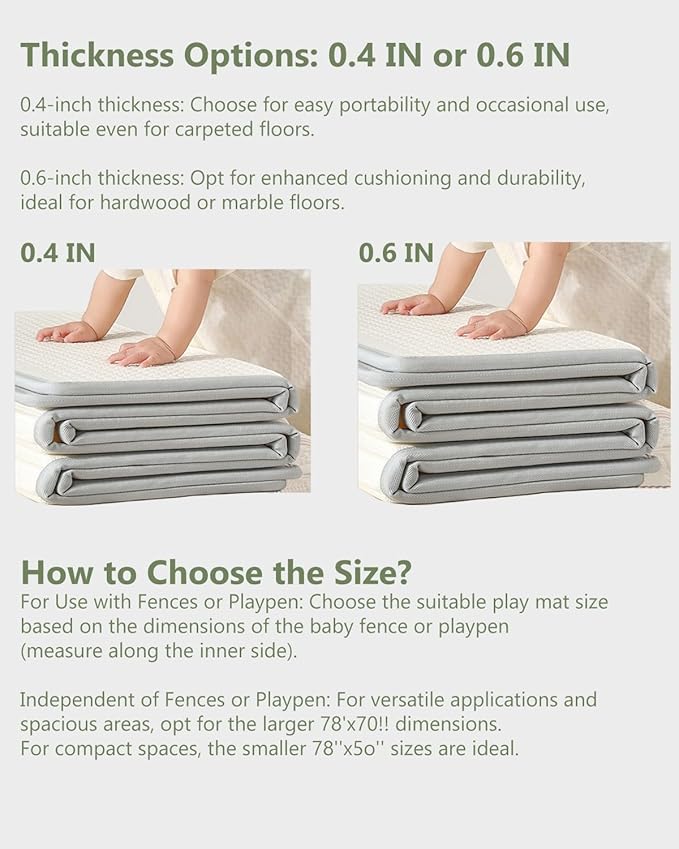 Thickness Options: 0.4 IN or 0.6 IN

0.4-inch thickness: Choose for easy portability and occasional use, suitable even for carpeted floors.

0.6-inch thickness: Opt for enhanced cushioning and durability, ideal for hardwood or marble floors.

0.4 IN

0.6 IN

How to Choose the Size?
For Use with Fences or Playpen: Choose the suitable play mat size based on the dimensions of the baby fence or playpen (measure along the inner side).

Independent of Fences or Playpen: For versatile applications and spacious areas, opt for the larger 78'x70!! dimensions.
For compact spaces, the smaller 78''x5o'' sizes are ideal.