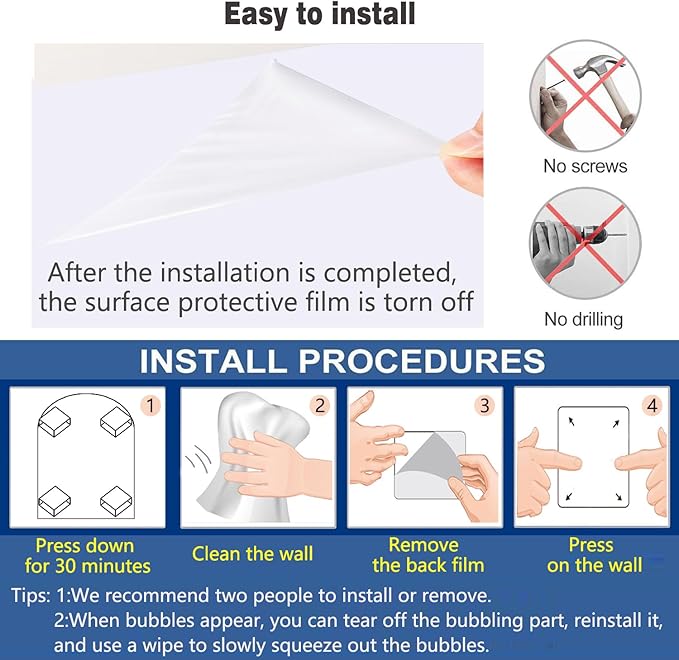 Easy to install

After the installation is completed, the surface protective film is torn off

No screws

No drilling

INSTALL PROCEDURES

1

2

3

4

Press down for 30 minutes

Clean the wall

Remove the back film

Press on the wall

Tips: 1:We recommend two people to install or remove.
2:When bubbles appear, you can tear off the bubbling part, reinstall it, and use a wipe to slowly squeeze out the bubbles.