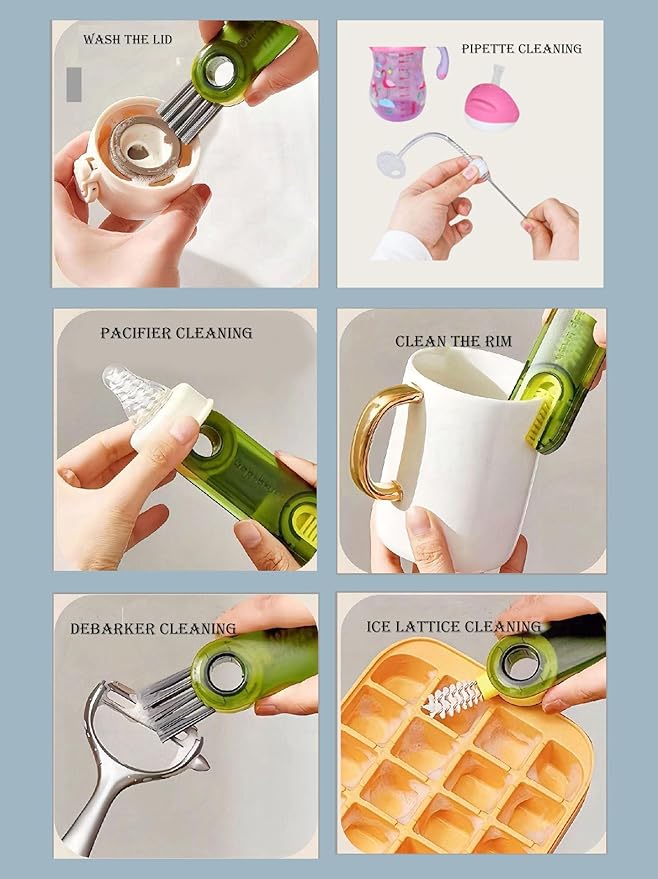 WASH THE LID

PIPETTE CLEANING

PACIFIER CLEANING

CLEAN THE RIM

DEBARKER CLEANING

ICE LATTICE CLEANING