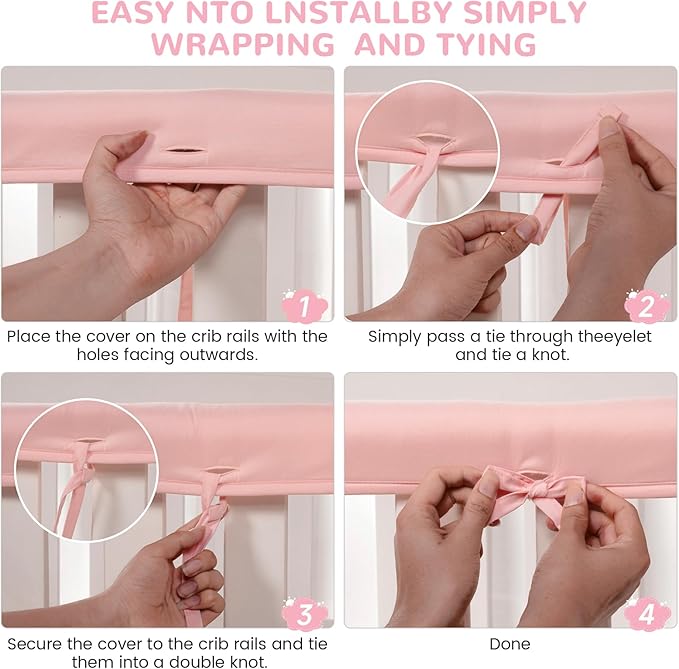 EASY NTO LNSTALLBY SIMPLY WRAPPING AND TYING

1

Place the cover on the crib rails with the holes facing outwards.

2

Simply pass a tie through theeyelet and tie a knot.

3

Secure the cover to the crib rails and tie them into a double knot.

4

Done