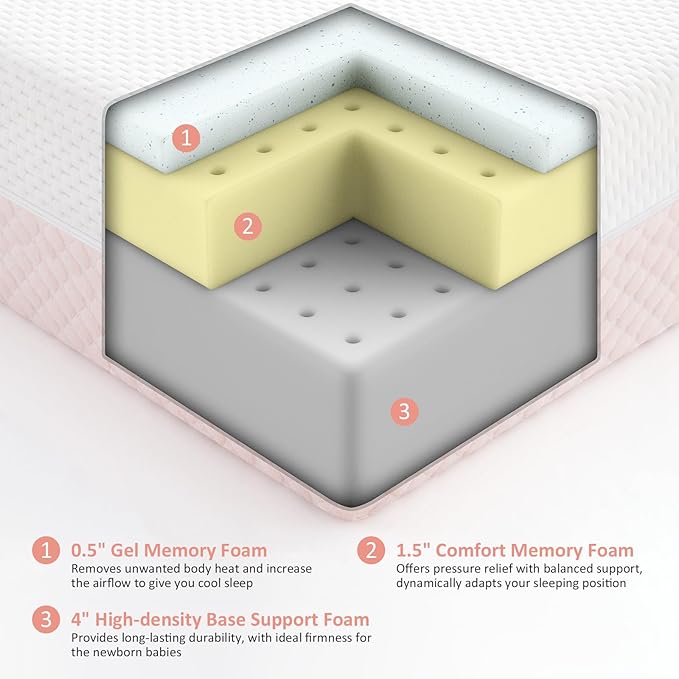 1

2

3

1 0.5" Gel Memory Foam
Removes unwanted body heat and increase the airflow to give you cool sleep

2 1.5" Comfort Memory Foam
Offers pressure relief with balanced support, dynamically adapts your sleeping position

3 4" High-density Base Support Foam
Provides long-lasting durability, with ideal firmness for the newborn babies