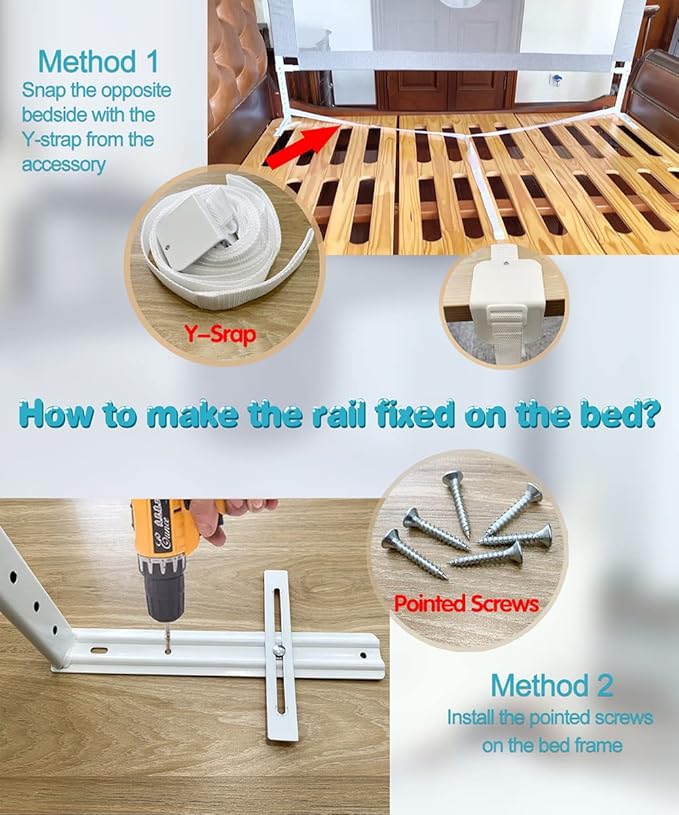 Method 1
Snap the opposite bedside with the Y-strap from the accessory

Y–Srap

How to make the rail fixed on the bed?

Pointed Screws

Method 2
Install the pointed screws on the bed frame