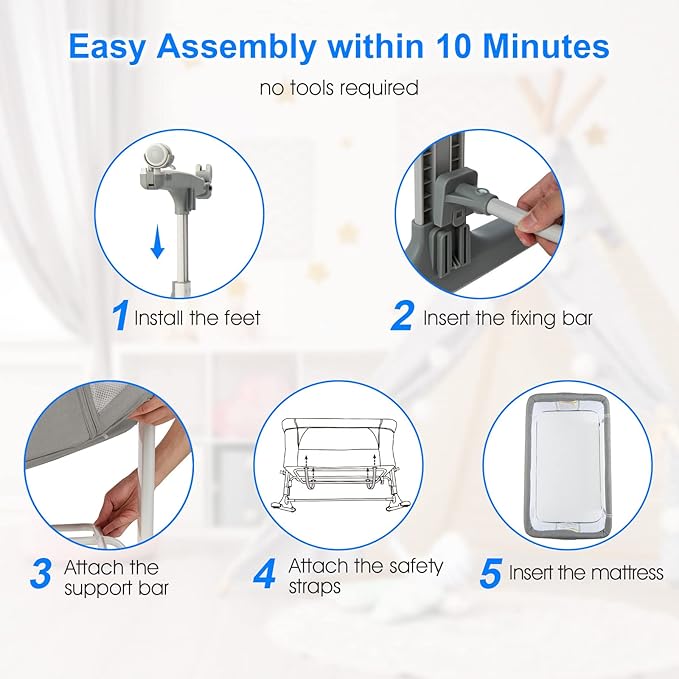 Easy Assembly within 10 Minutes

no tools required

1 Install the feet

2 Insert the fixing bar

3 Attach the support bar

4 Attach the safety straps

5 Insert the mattress