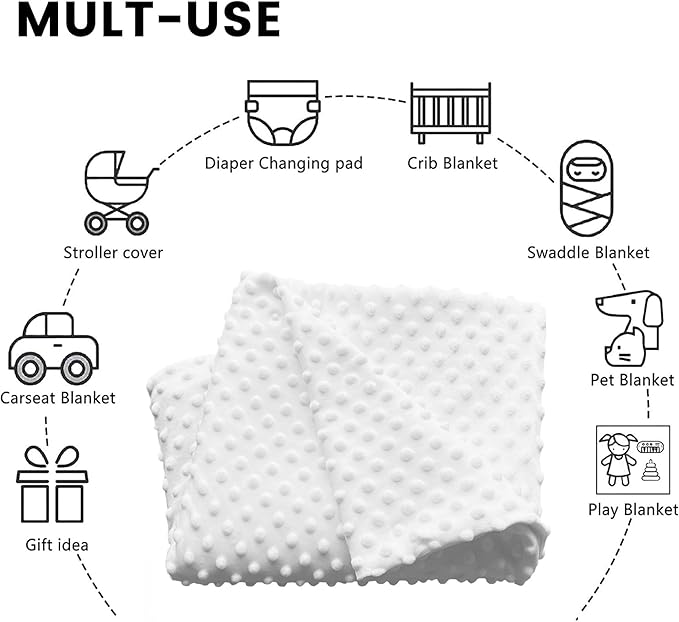 MULT-USE

Diaper Changing pad

Crib Blanket

Stroller cover

Swaddle Blanket

Carseat Blanket

Pet Blanket

Gift idea

Play Blanket