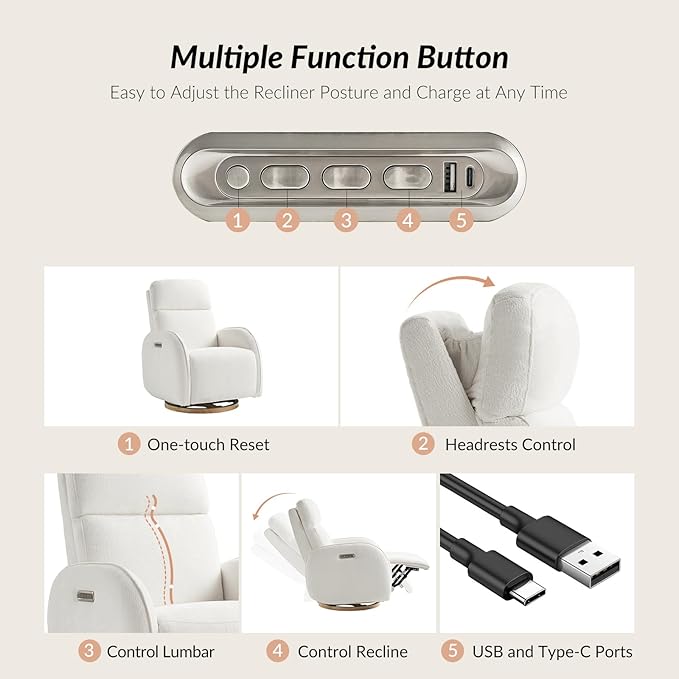 Multiple Function Button

Easy to Adjust the Recliner Posture and Charge at Any Time

1 2 3 4 5

1 One-touch Reset

2 Headrests Control

3 Control Lumbar

4 Control Recline

5 USB and Type-C Ports