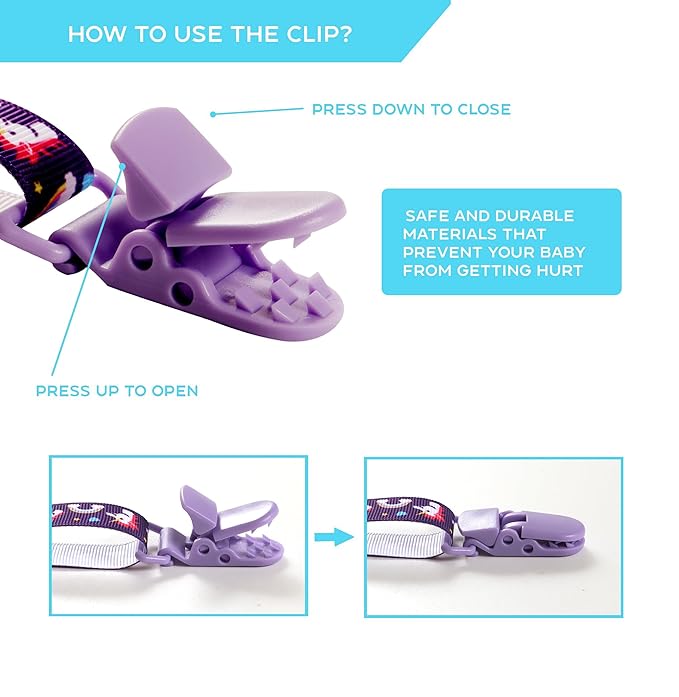 HOW TO USE THE CLIP?

PRESS DOWN TO CLOSE

SAFE AND DURABLE MATERIALS THAT PREVENT YOUR BABY FROM GETTING HURT

PRESS UP TO OPEN