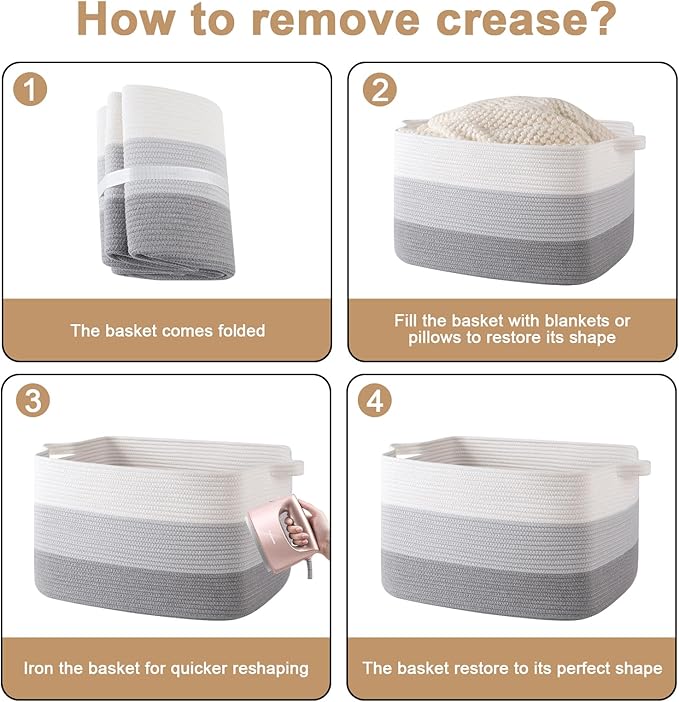 How to remove crease?

1

The basket comes folded

2

Fill the basket with blankets or pillows to restore its shape

3

Iron the basket for quicker reshaping

4

The basket restore to its perfect shape