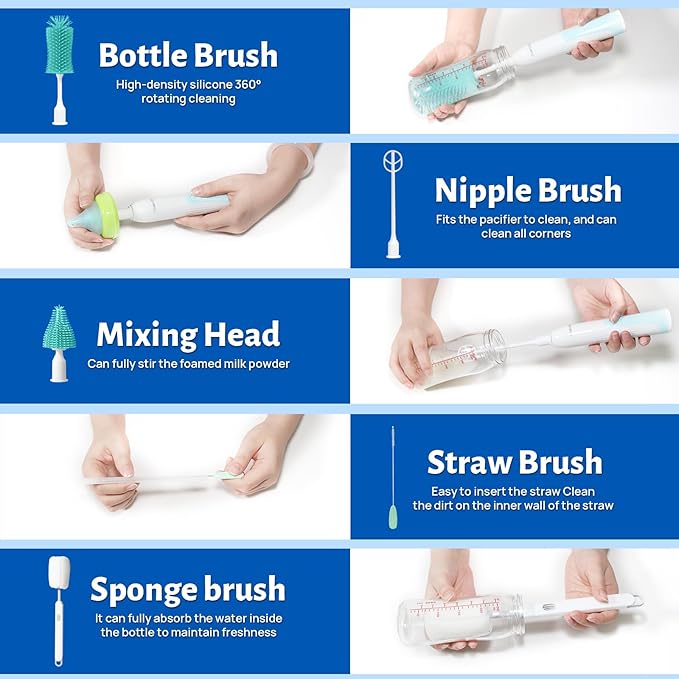 Bottle Brush
High-density silicone 360° rotating cleaning

Nipple Brush
Fits the pacifier to clean, and can clean all corners

Mixing Head
Can fully stir the foamed milk powder

Straw Brush
Easy to insert the straw Clean the dirt on the inner wall of the straw

Sponge brush
It can fully absorb the water inside the bottle to maintain freshness