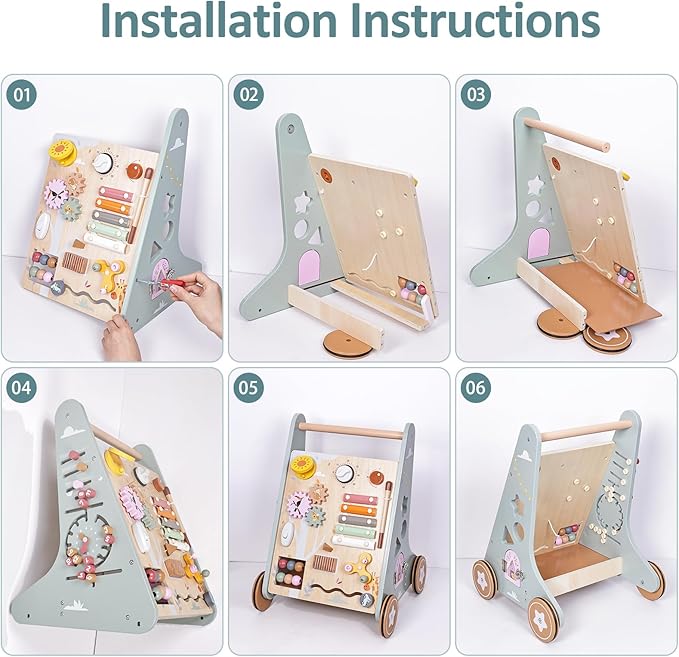 Installation Instructions

01

02

03

04

05

06