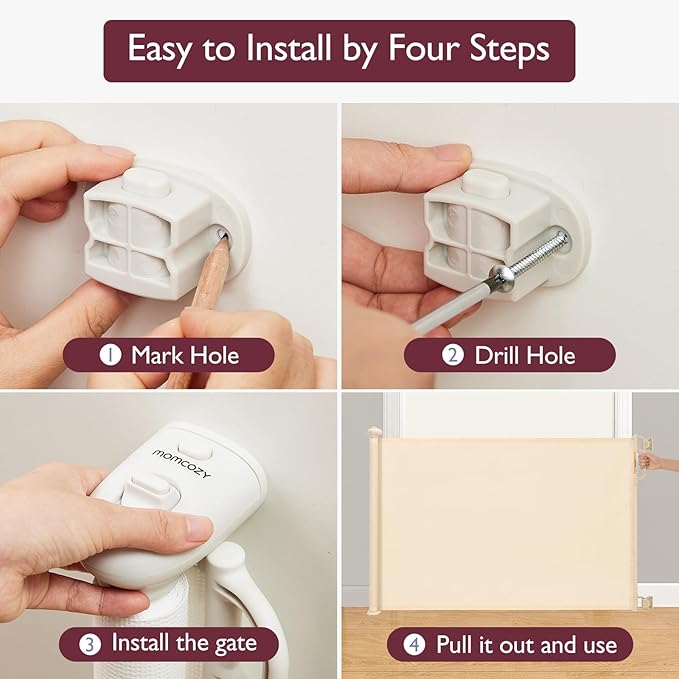 Easy to Install by Four Steps

1 Mark Hole

2 Drill Hole

momcozy

3 Install the gate

4 Pull it out and use