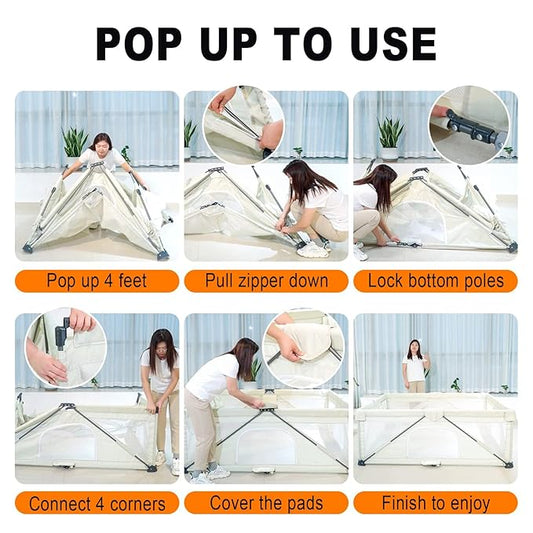 POP UP TO USE

Pop up 4 feet

Pull zipper down

Lock bottom poles

Connect 4 corners

Cover the pads

Finish to enjoy