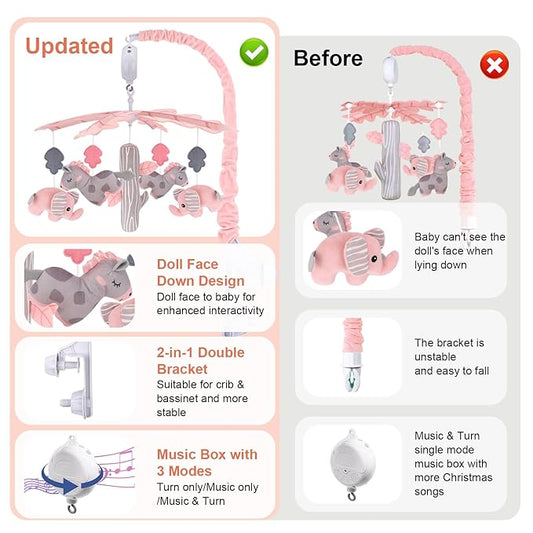 Updated

Doll Face Down Design
Doll face to baby for enhanced interactivity

2-in-1 Double Bracket
Suitable for crib & bassinet and more stable

Music Box with 3 Modes
Turn only/Music only /Music & Turn

Before

Baby can't see the doll's face when lying down

The bracket is unstable and easy to fall

Music & Turn single mode music box with more Christmas songs