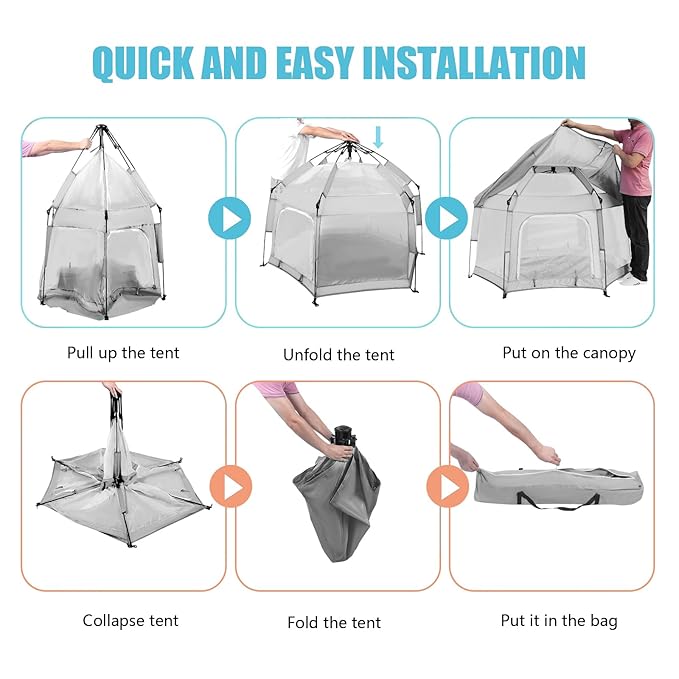 QUICK AND EASY INSTALLATION

Pull up the tent

Unfold the tent

Put on the canopy

Collapse tent

Fold the tent

Put it in the bag