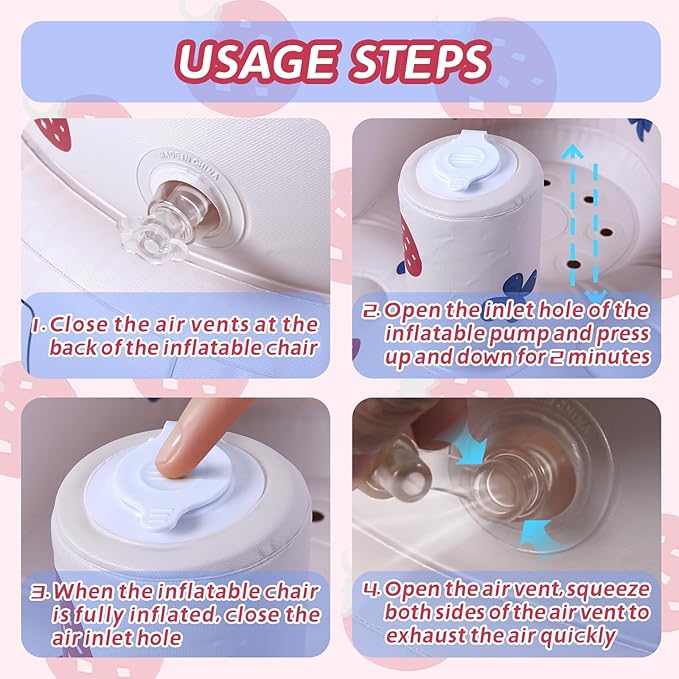 USAGE STEPS

MADE IN CHINA

1. Close the air vents at the back of the inflatable chair

2. Open the inlet hole of the inflatable pump and press up and down for 2 minutes

3. When the inflatable chair is fully inflated, close the air inlet hole

4. Open the air vent, squeeze both sides of the air vent to exhaust the air quickly